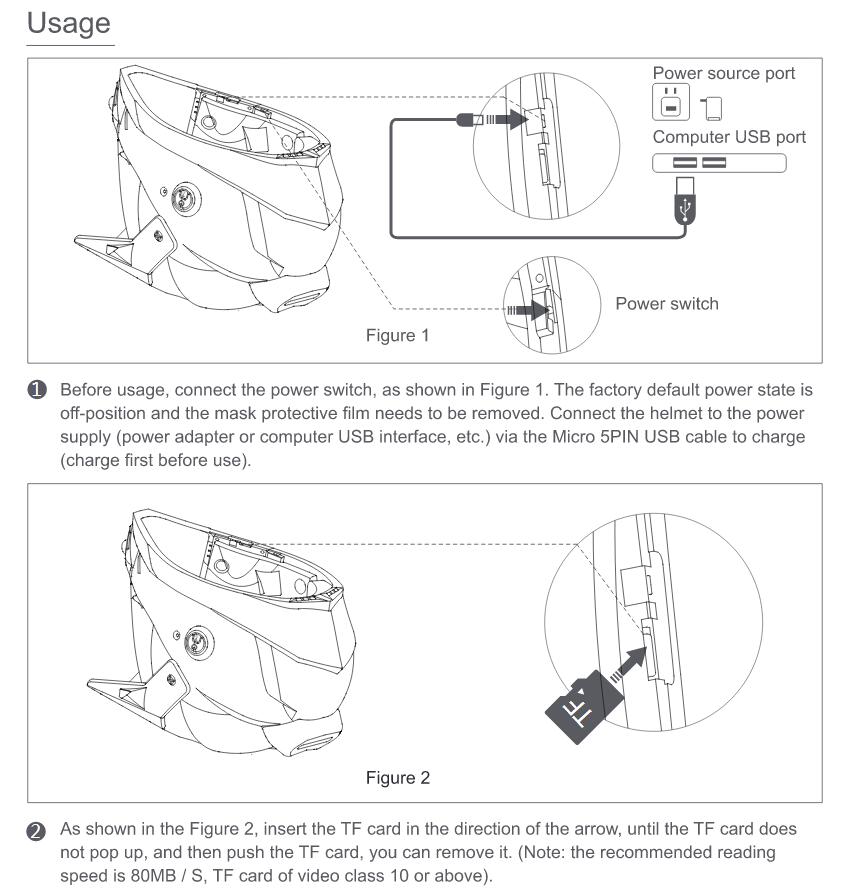 Usage

Power source port

Computer USB port

Power switch

Figure 1

❶ Before usage, connect the power switch, as shown in Figure 1. The factory default power state is off-position and the mask protective film needs to be removed. Connect the helmet to the power supply (power adapter or computer USB interface, etc.) via the Micro 5PIN USB cable to charge (charge first before use).

TF

Figure 2

❷ As shown in the Figure 2, insert the TF card in the direction of the arrow, until the TF card does not pop up, and then push the TF card, you can remove it. (Note: the recommended reading speed is 80MB / S, TF card of video class 10 or above).